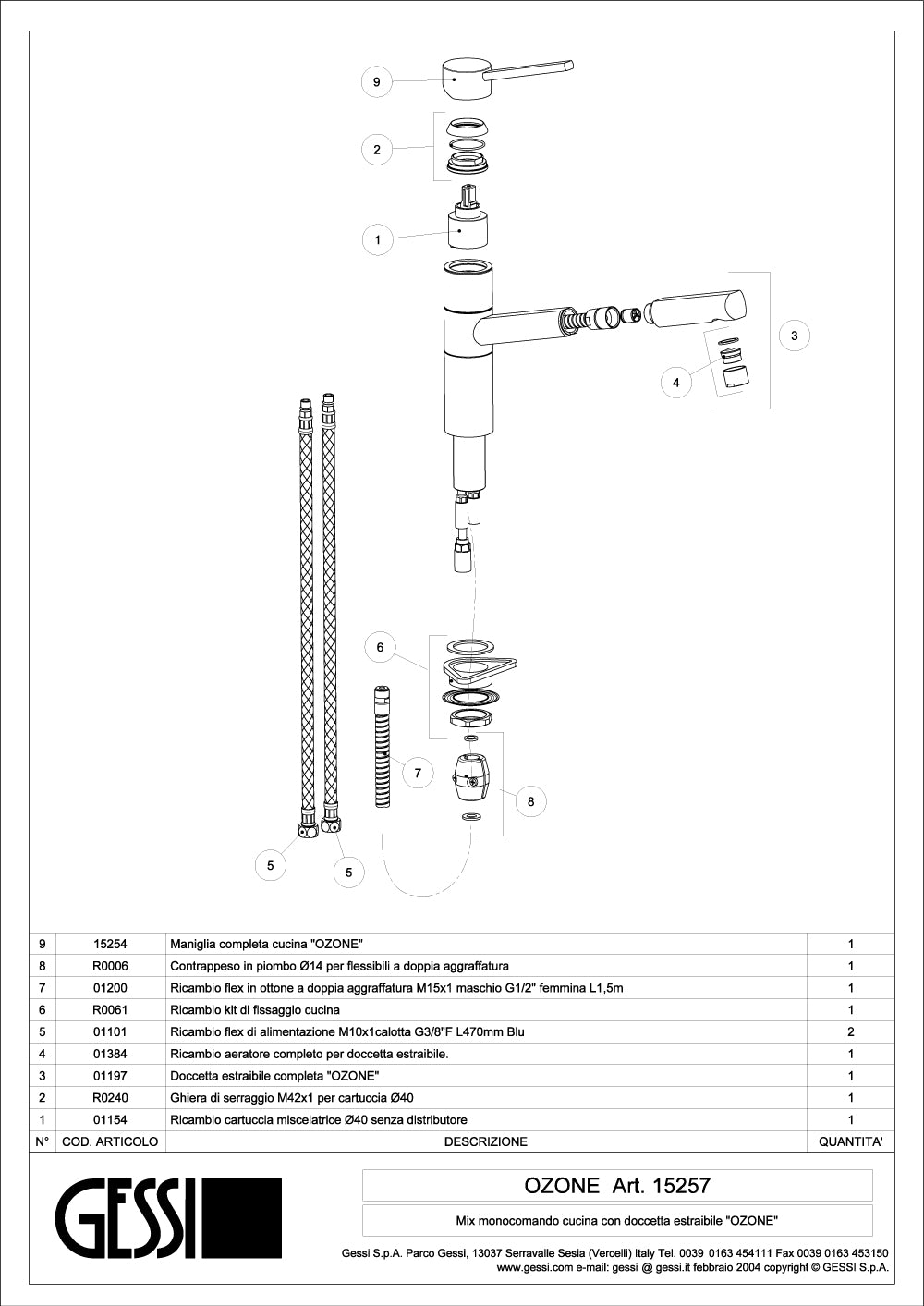 9

2

1

3

4

6

7

8

5

5

| 9 | 15254 | Maniglia completa cucina "OZONE" | 1 |
|---|---|---|---|
| 8 | R0006 | Contrappeso in piombo Ø14 per flessibili a doppia aggraffatura | 1 |
| 7 | 01200 | Ricambio flex in ottone a doppia aggraffatura M15x1 maschio G1/2" femmina L1,5m | 1 |
| 6 | R0061 | Ricambio kit di fissaggio cucina | 1 |
| 5 | 01101 | Ricambio flex di alimentazione M10x1calotta G3/8"F L470mm Blu | 2 |
| 4 | 01384 | Ricambio aeratore completo per doccetta estraibile. | 1 |
| 3 | 01197 | Doccetta estraibile completa "OZONE" | 1 |
| 2 | R0240 | Ghiera di serraggio M42x1 per cartuccia Ø40 | 1 |
| 1 | 01154 | Ricambio cartuccia miscelatrice Ø40 senza distributore | 1 |
| N° | COD. ARTICOLO | DESCRIZIONE | QUANTITA' |

GESSI

OZONE Art. 15257

Mix monocomando cucina con doccetta estraibile "OZONE"

Gessi S.p.A. Parco Gessi, 13037 Serravalle Sesia (Vercelli) Italy Tel. 0039 0163 454111 Fax 0039 0163 453150
www.gessi.com e-mail: gessi @ gessi.it febbraio 2004 copyright © GESSI S.p.A.