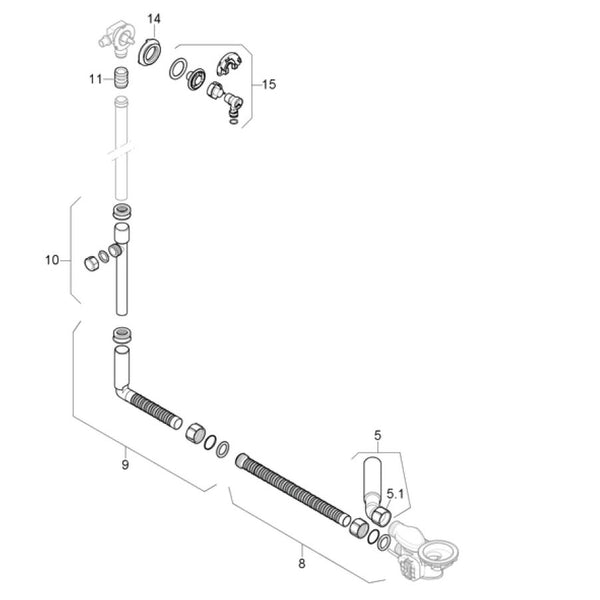 14
11
15
10
9
5
5.1
8