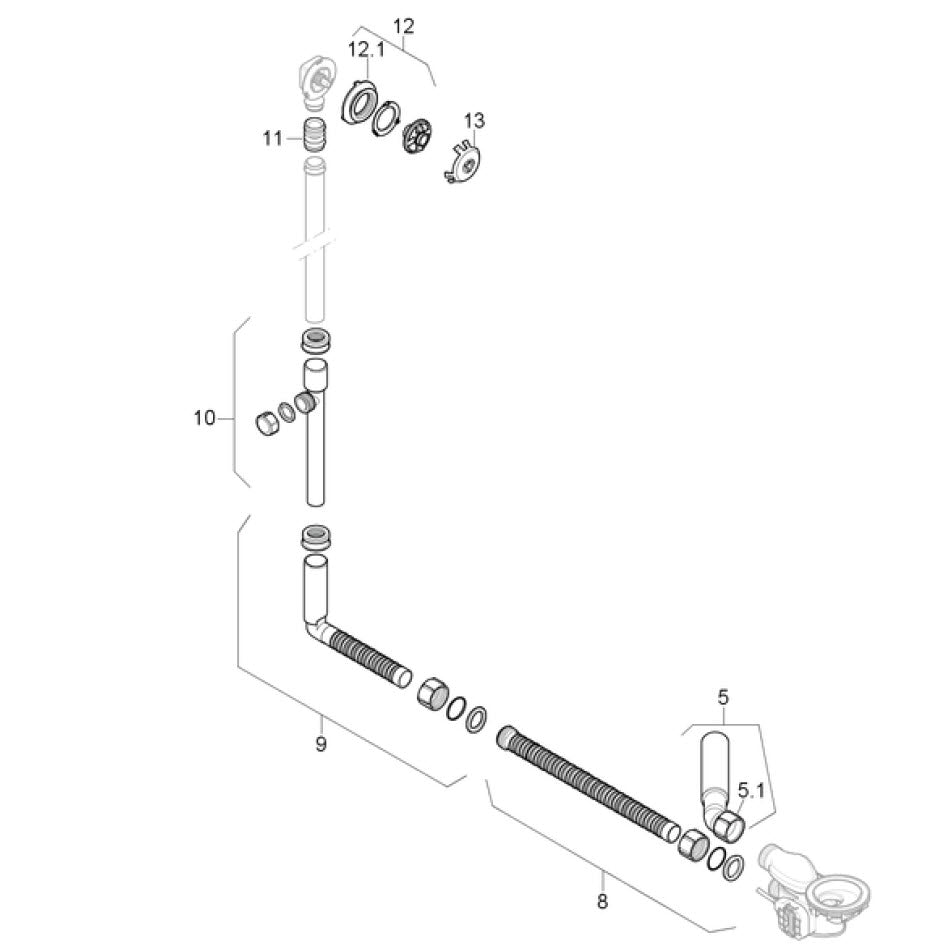 12
12.1
13
11
10
9
5
5.1
8