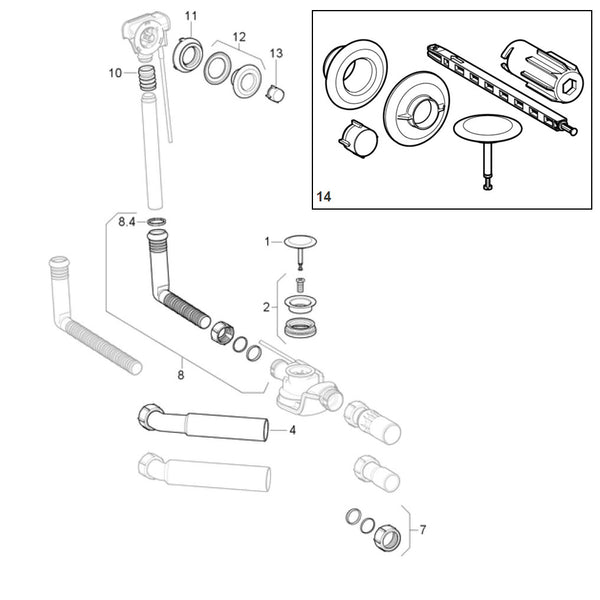 11
12
13
10
14
8.4
1
2
8
4
7