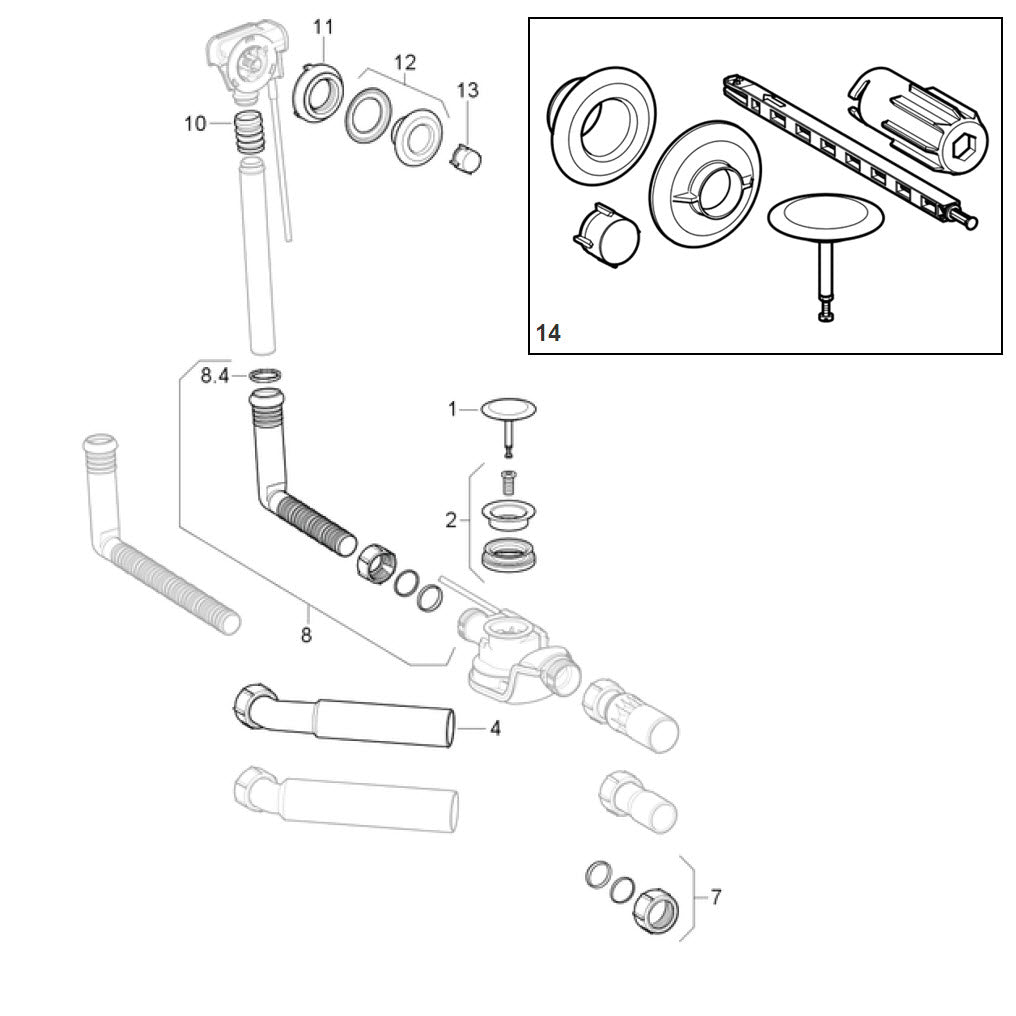 11
12
13
10
14
8.4
1
2
8
4
7