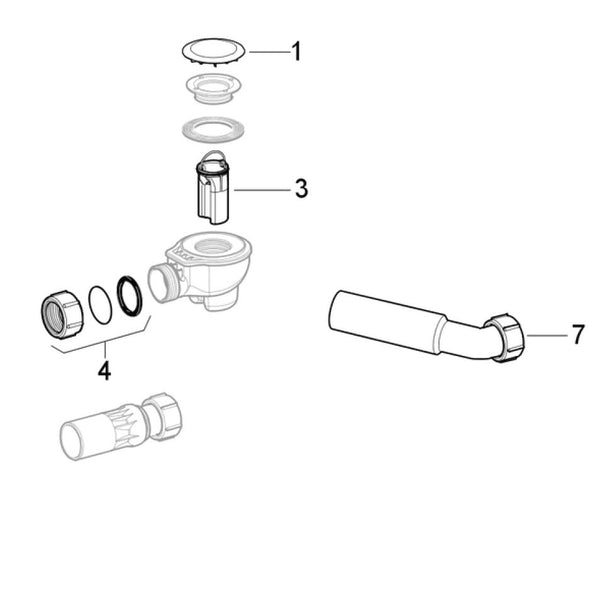 1
3
4
7