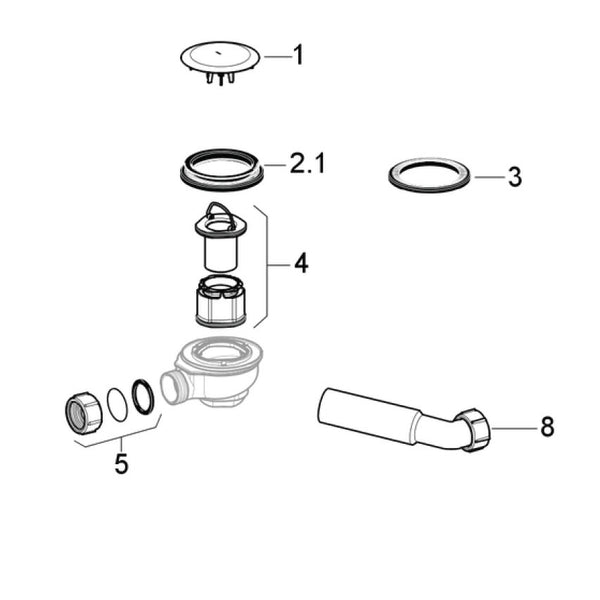 1

2.1

3

4

5

8