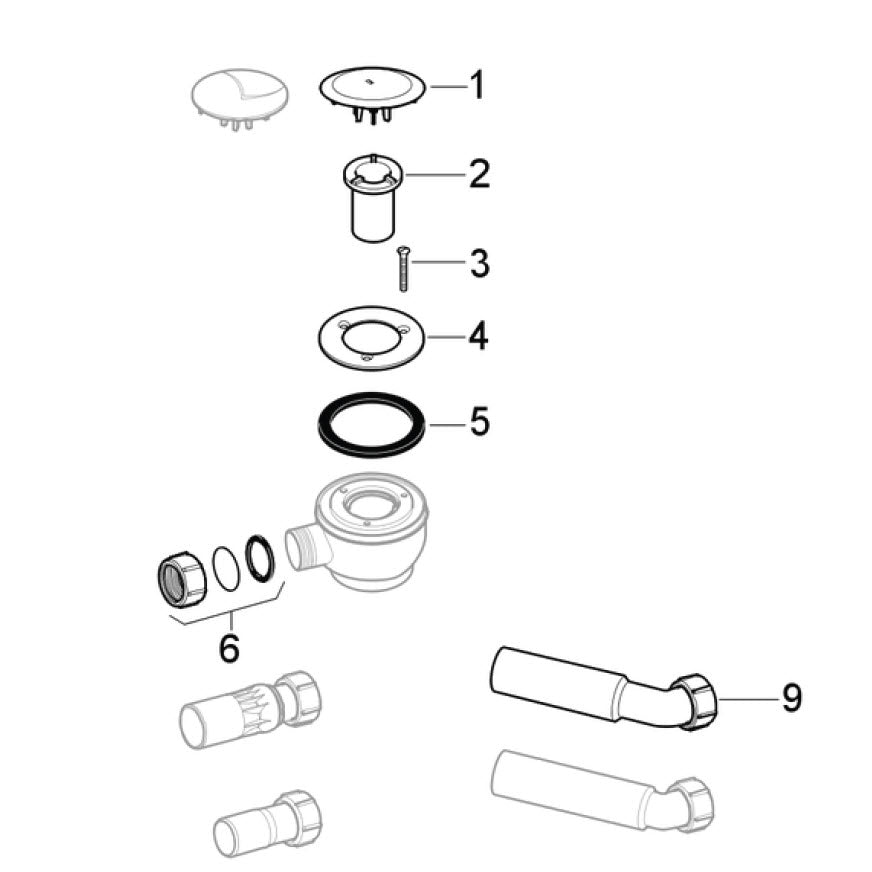 1
2
3
4
5
6
9