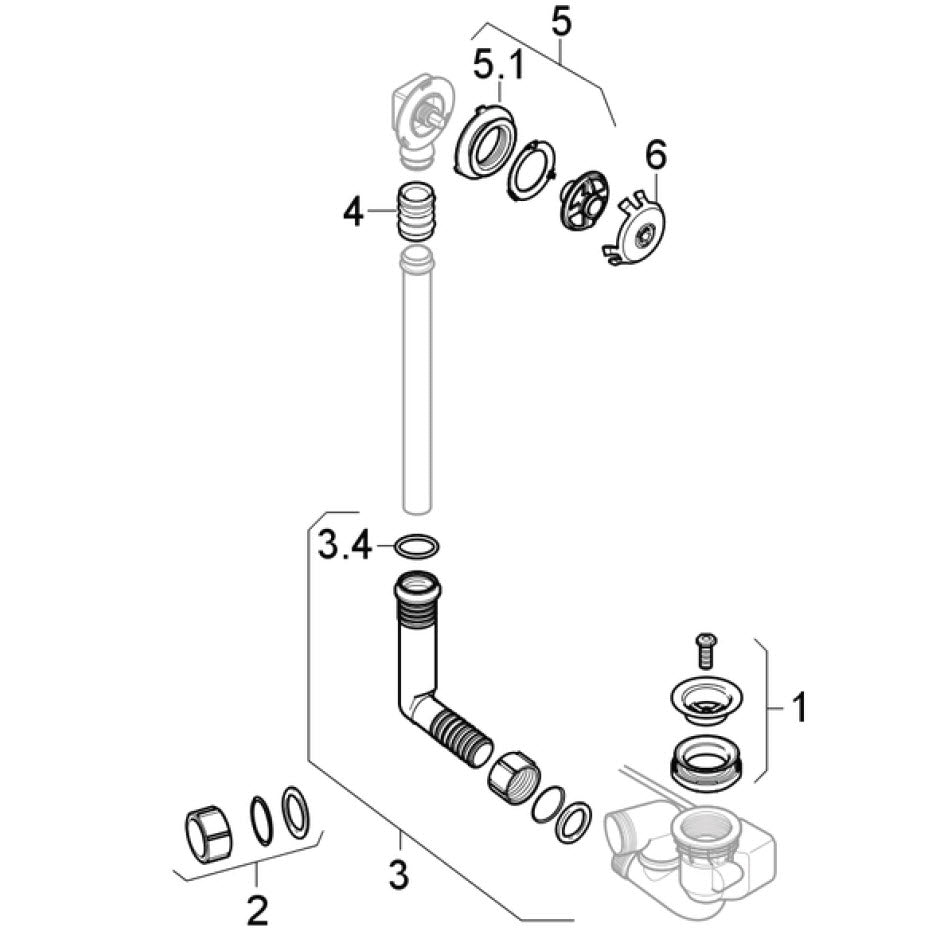 5
5.1
6
4
3.4
1
2
3