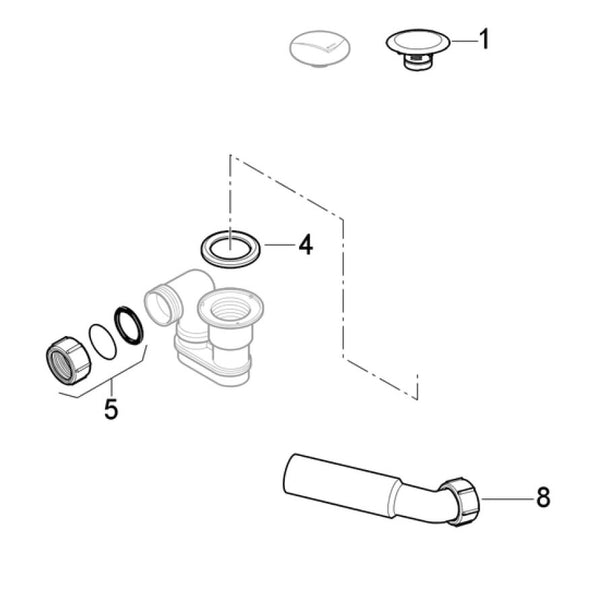 1

4

5

8