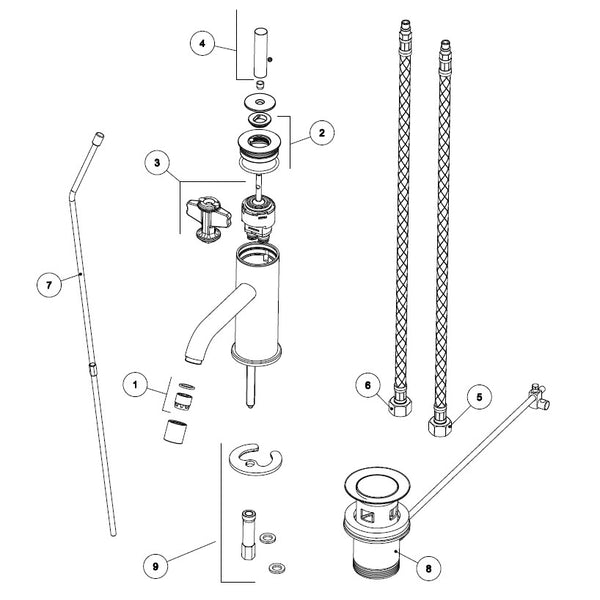 4
2
3
7
1
6
5
9
8