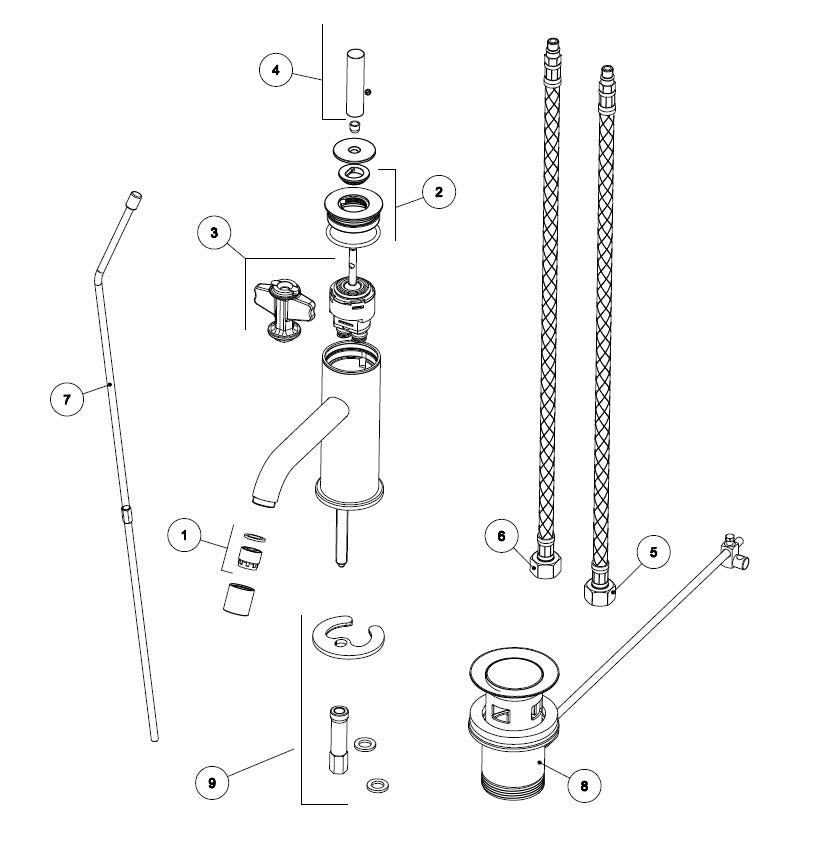 4
2
3
7
1
6
5
9
8