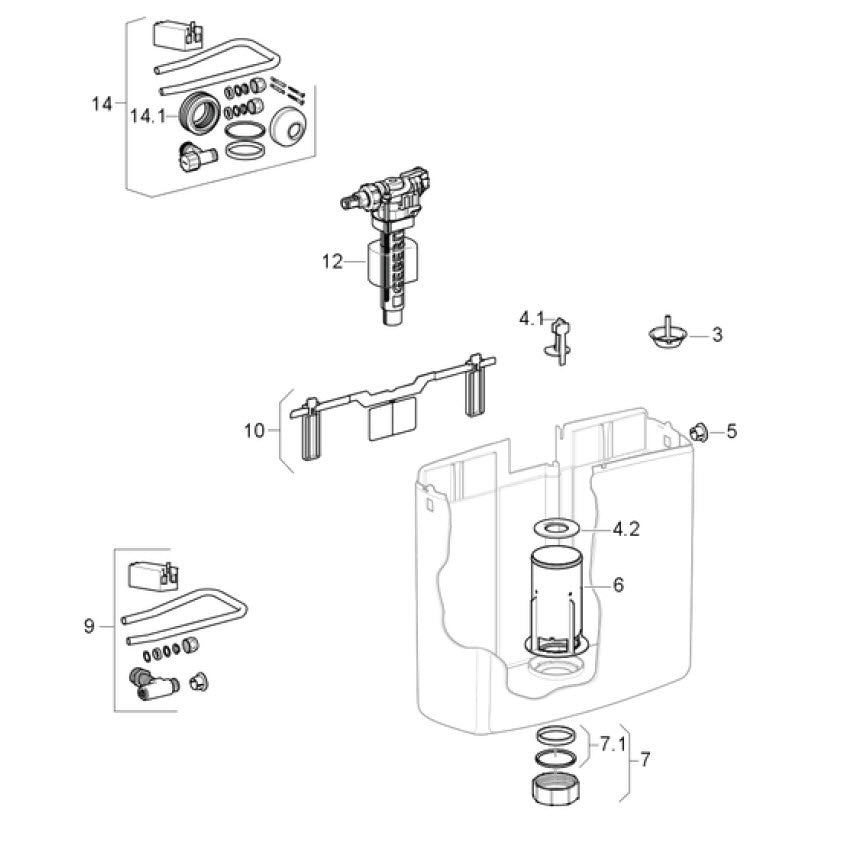 14
14.1
12
4.1
3
10
5
4.2
6
9
7.1
7