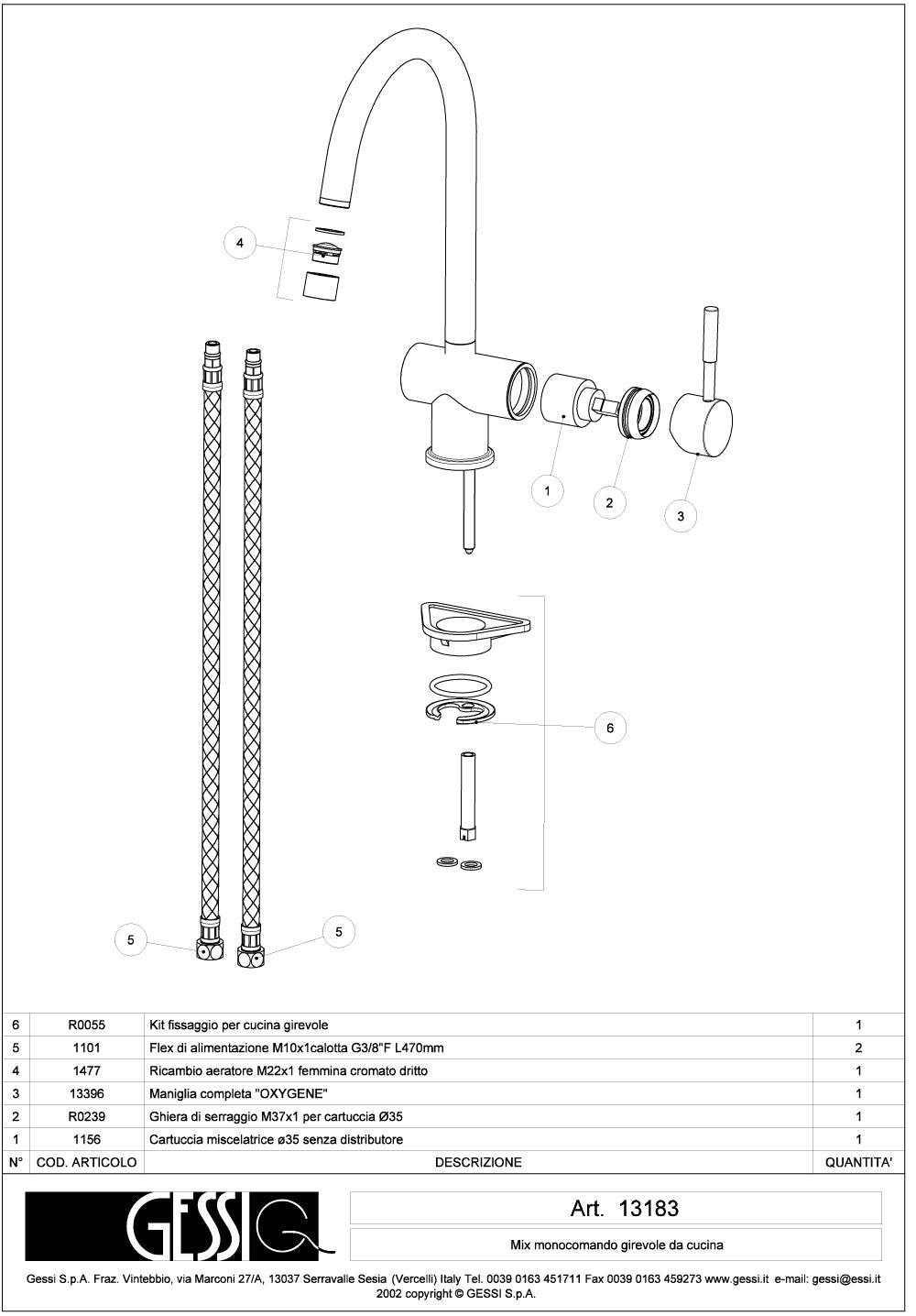 4

1

2

3

6

5

5

| 6 | R0055 | Kit fissaggio per cucina girevole | 1 |
|---|---|---|---|
| 5 | 1101 | Flex di alimentazione M10x1calotta G3/8"F L470mm | 2 |
| 4 | 1477 | Ricambio aeratore M22x1 femmina cromato dritto | 1 |
| 3 | 13396 | Maniglia completa "OXYGENE" | 1 |
| 2 | R0239 | Ghiera di serraggio M37x1 per cartuccia Ø35 | 1 |
| 1 | 1156 | Cartuccia miscelatrice ø35 senza distributore | 1 |
| N° | COD. ARTICOLO | DESCRIZIONE | QUANTITA' |

GESSI

Art. 13183

Mix monocomando girevole da cucina

Gessi S.p.A. Fraz. Vintebbio, via Marconi 27/A, 13037 Serravalle Sesia (Vercelli) Italy Tel. 0039 0163 451711 Fax 0039 0163 459273 www.gessi.it e-mail: gessi@essi.it
2002 copyright © GESSI S.p.A.