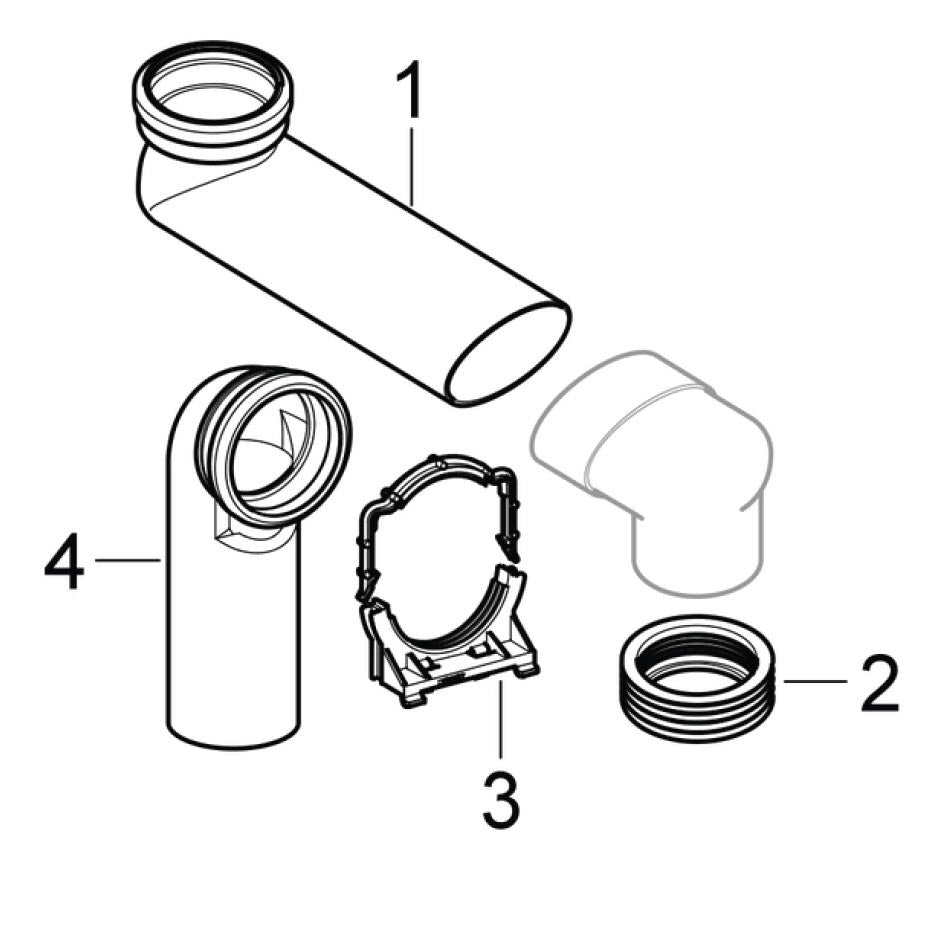 1
4
2
3