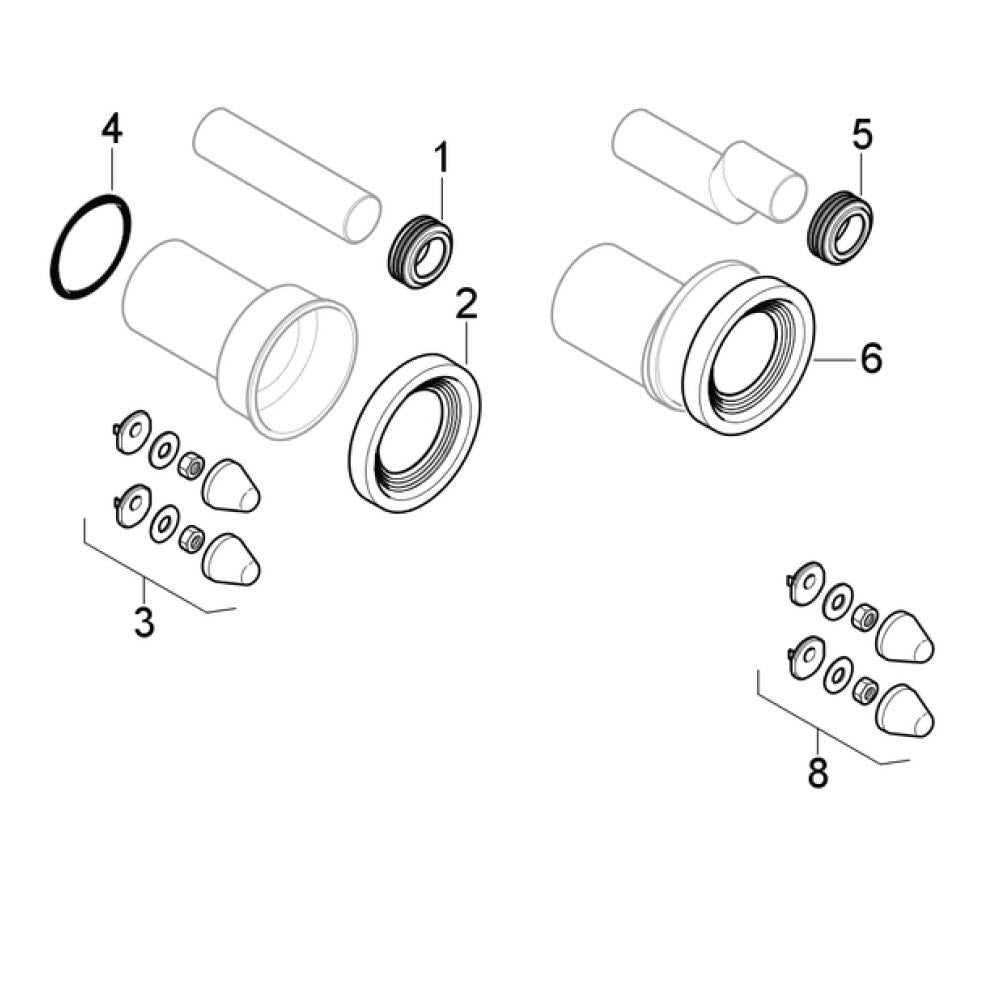 4
1
5
2
6
3
8