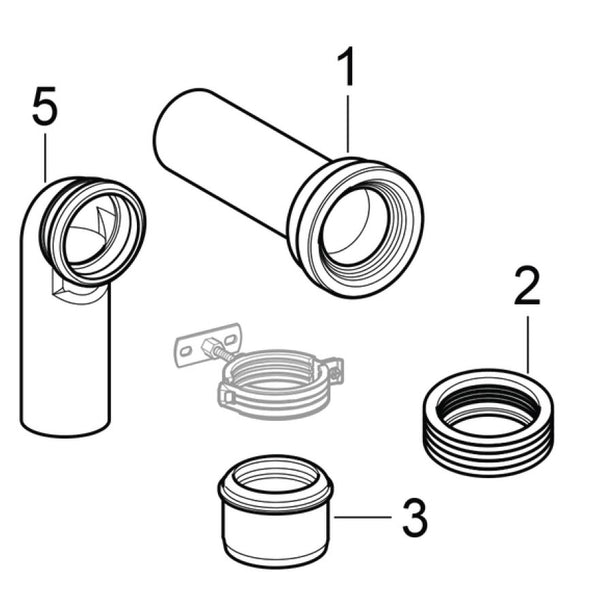 5

1

2

3