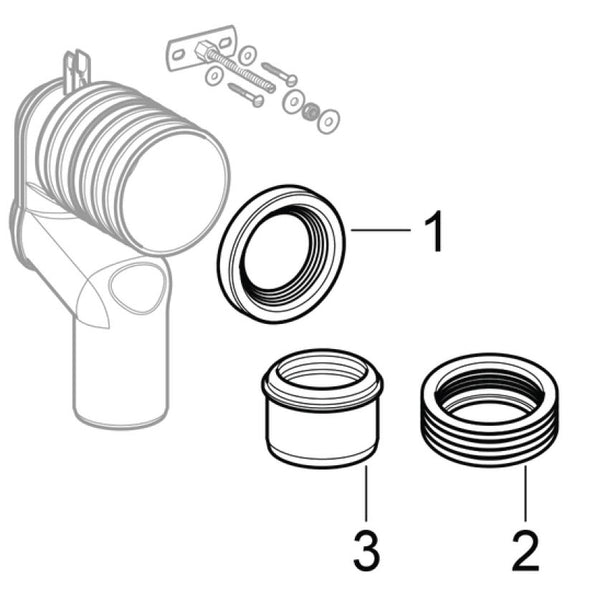 1
3
2