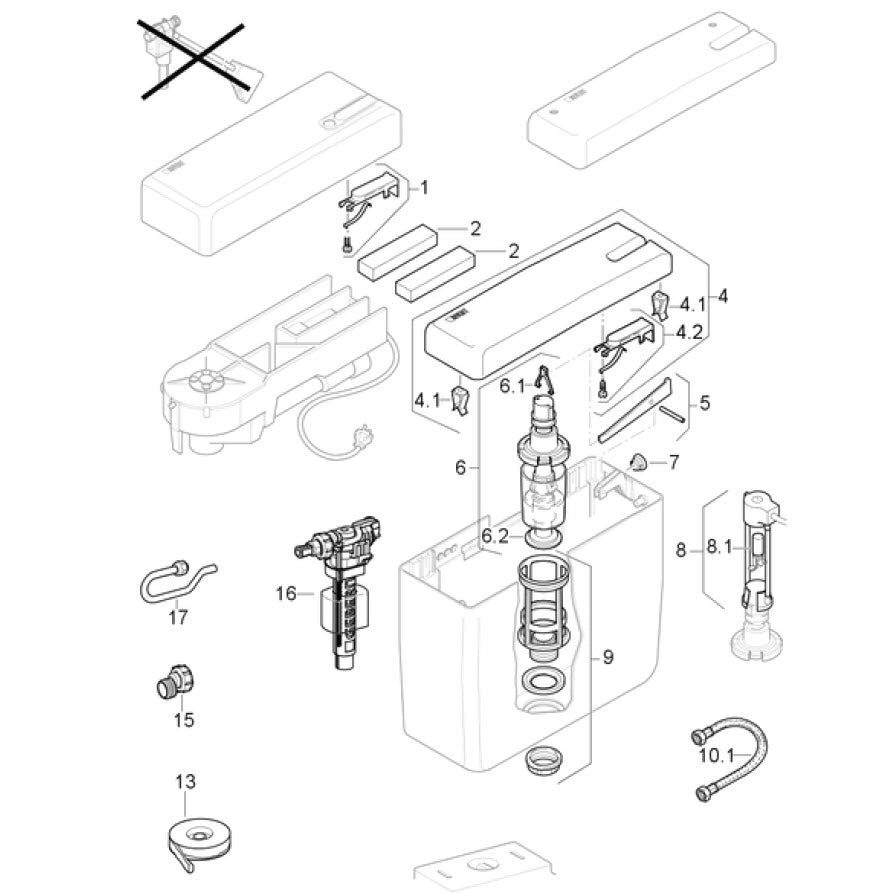 1
2
2
4
4.1
4.2
4.1
6.1
5
6
7
6.2
8
8.1
16
17
9
15
10.1
13