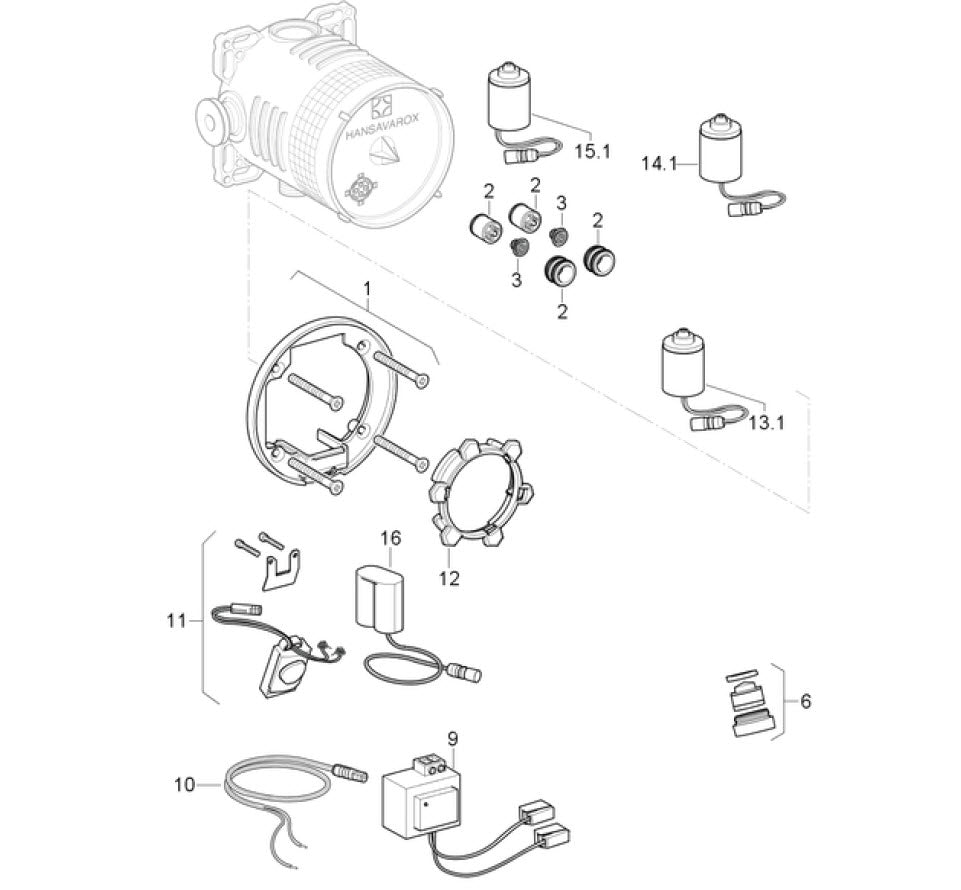 HANSAVAROX
15.1
14.1
2
2
3
2
3
2
1
13.1
16
12
11
6
9
10