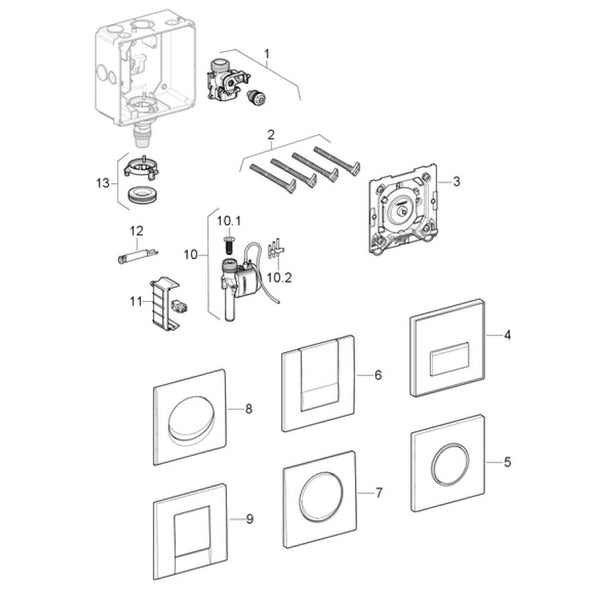 1
2
13
3
12
10.1
10
10.2
11
4
6
8
5
7
9