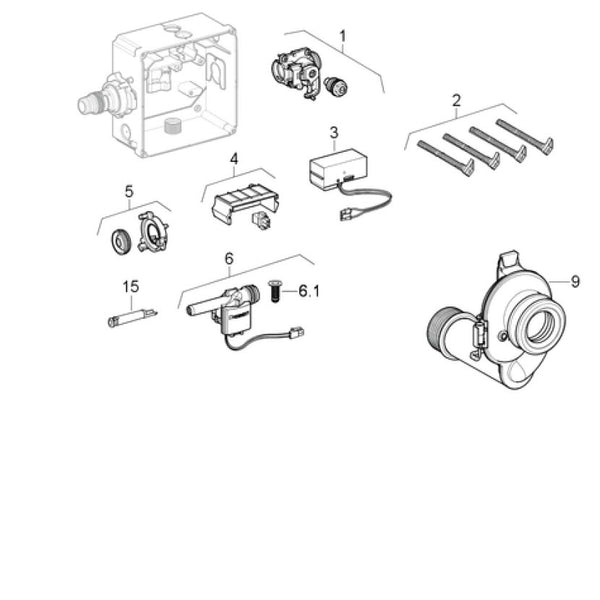 1
2
3
4
5
6
6.1
15
9