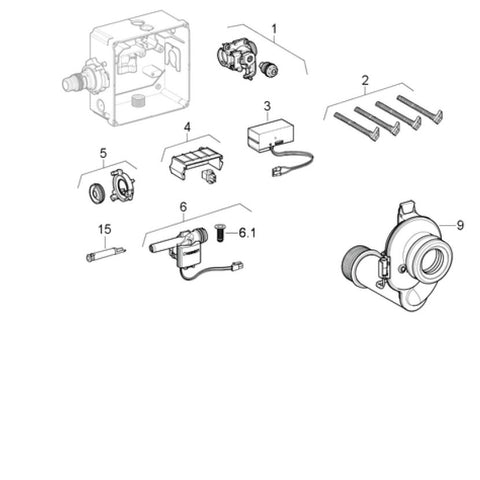 1
2
3
4
5
6
6.1
15
9