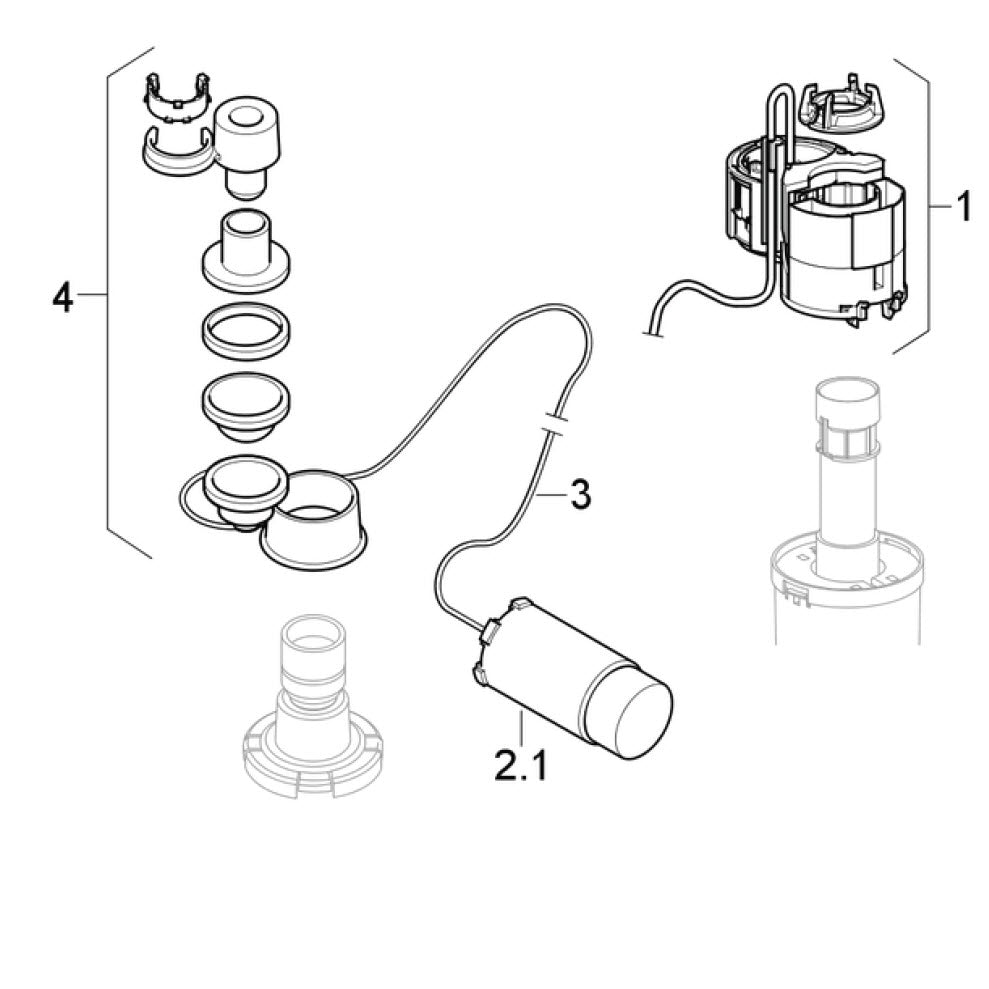 4

1

3

2.1