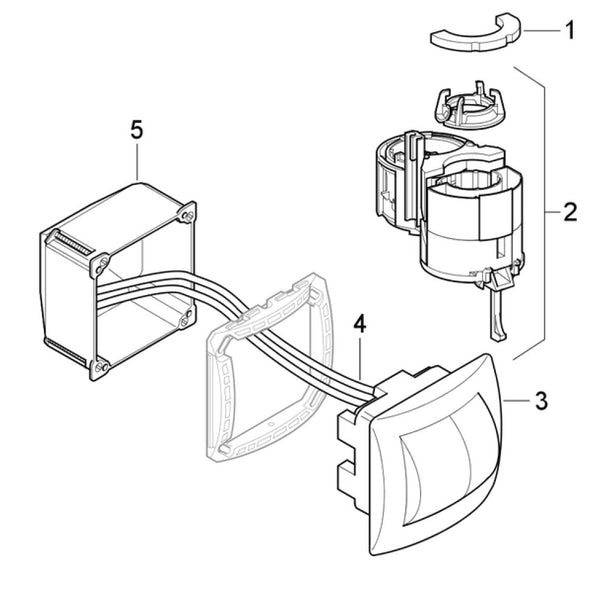 1
5
2
4
3