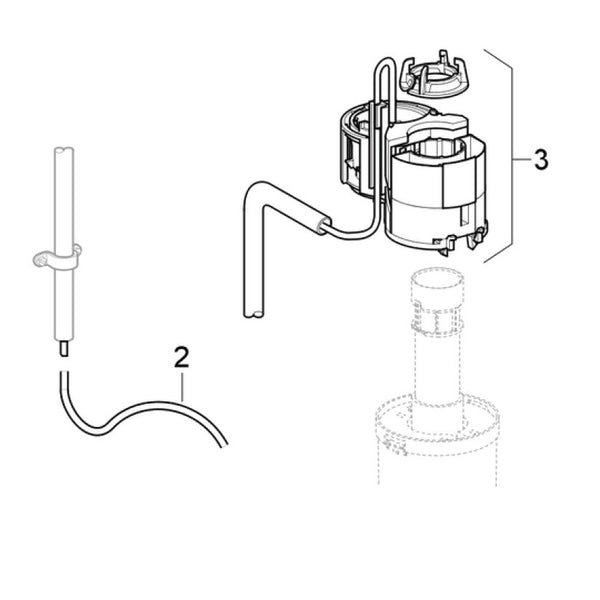 3

2