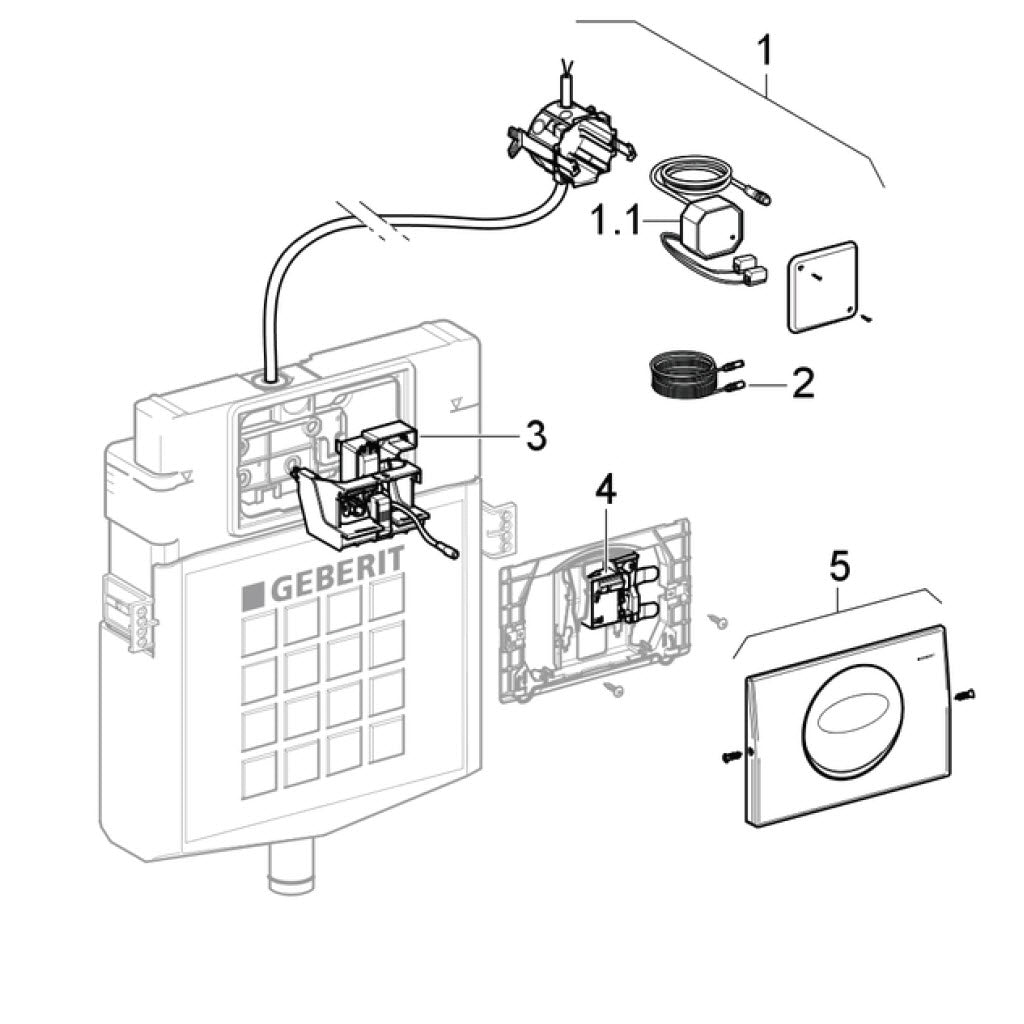 1
1.1
2
3
4
5
GEBERIT