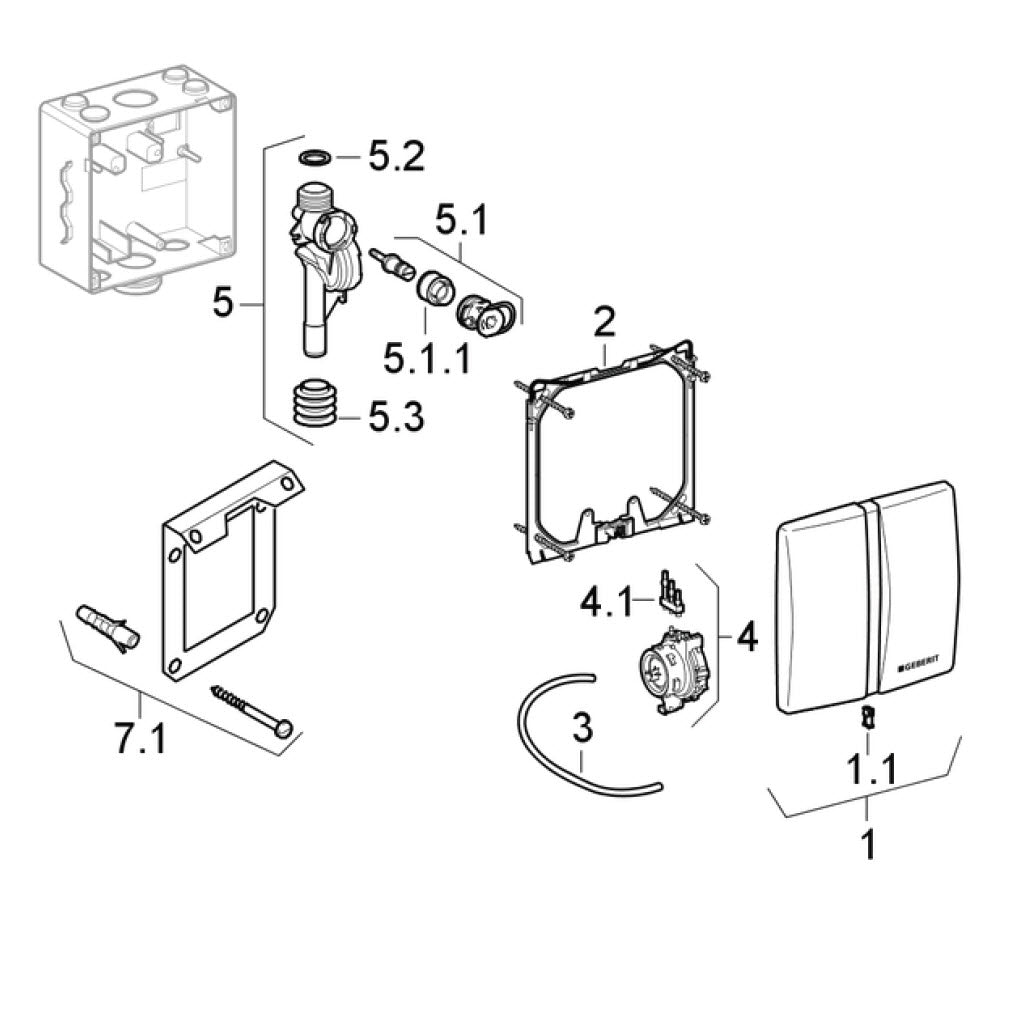 5.2
5.1
5
5.1.1
5.3
2
4.1
4
GEBERIT
7.1
3
1.1
1