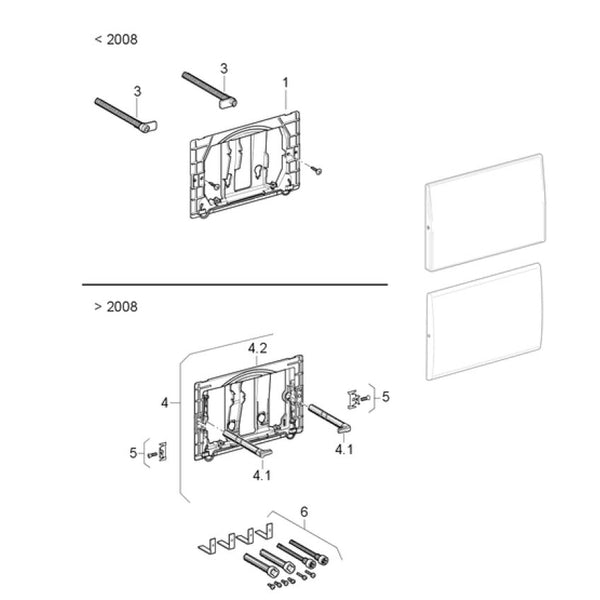 < 2008

3

3

1

> 2008

4.2

4

5

5

4.1

4.1

6