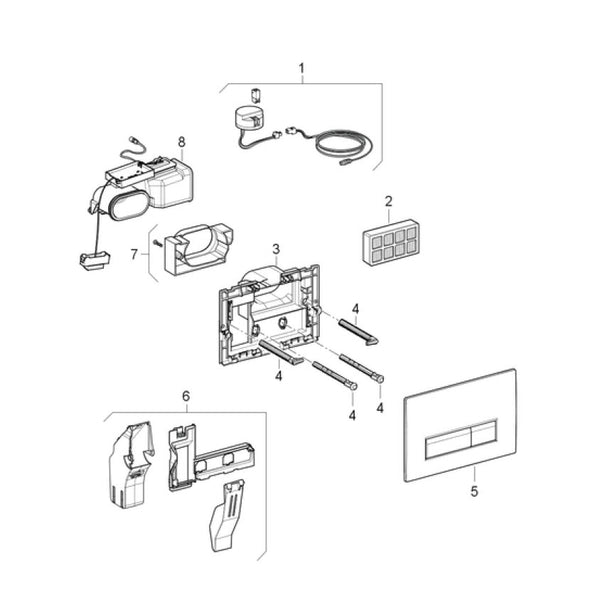 1

8

2

7

3

4

4

4

4

6

5