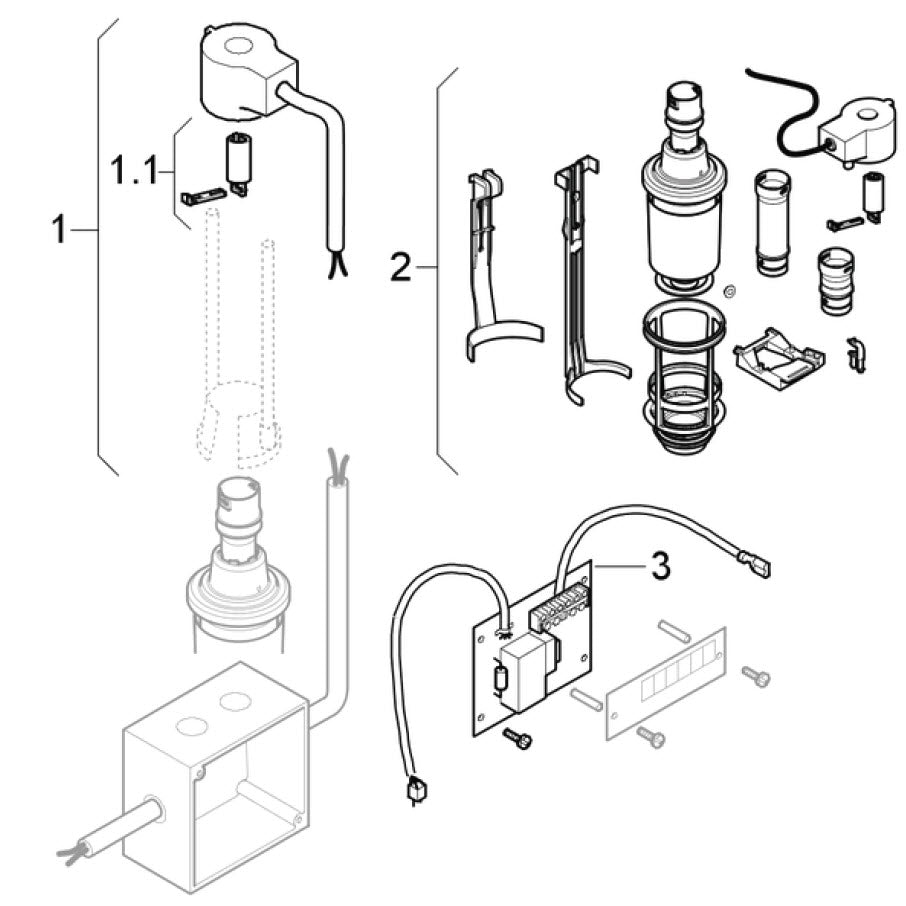 1.1
1
2
3