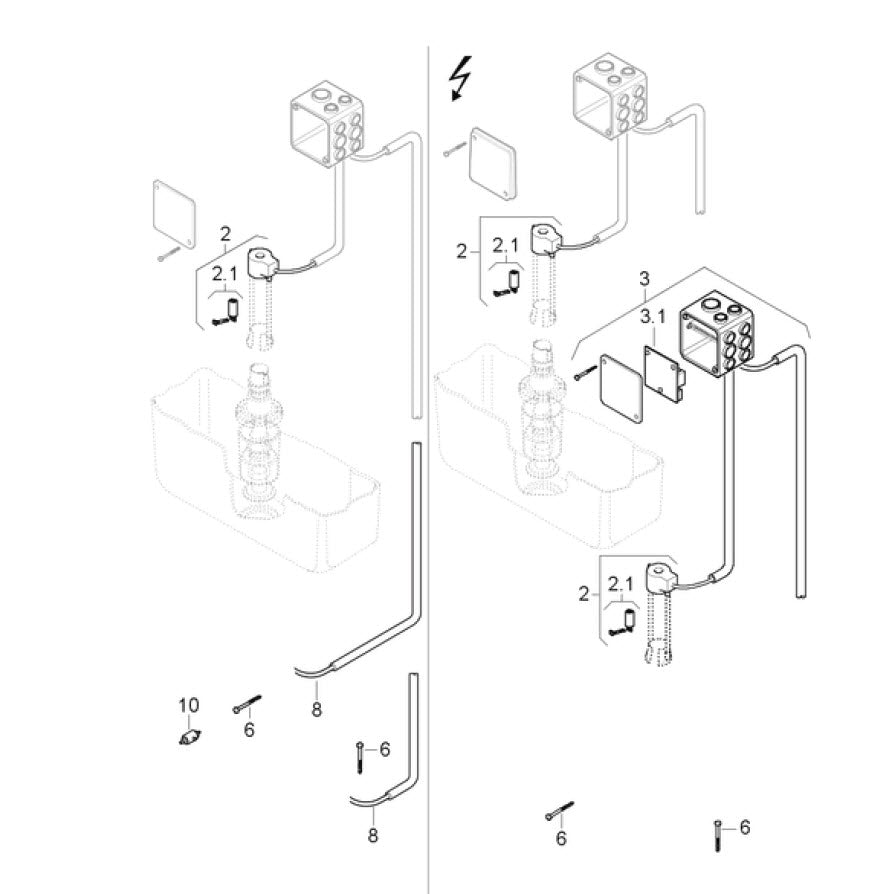 2
2.1
10
6
8
6
8
2
2.1
3
3.1
2
2.1
6
6