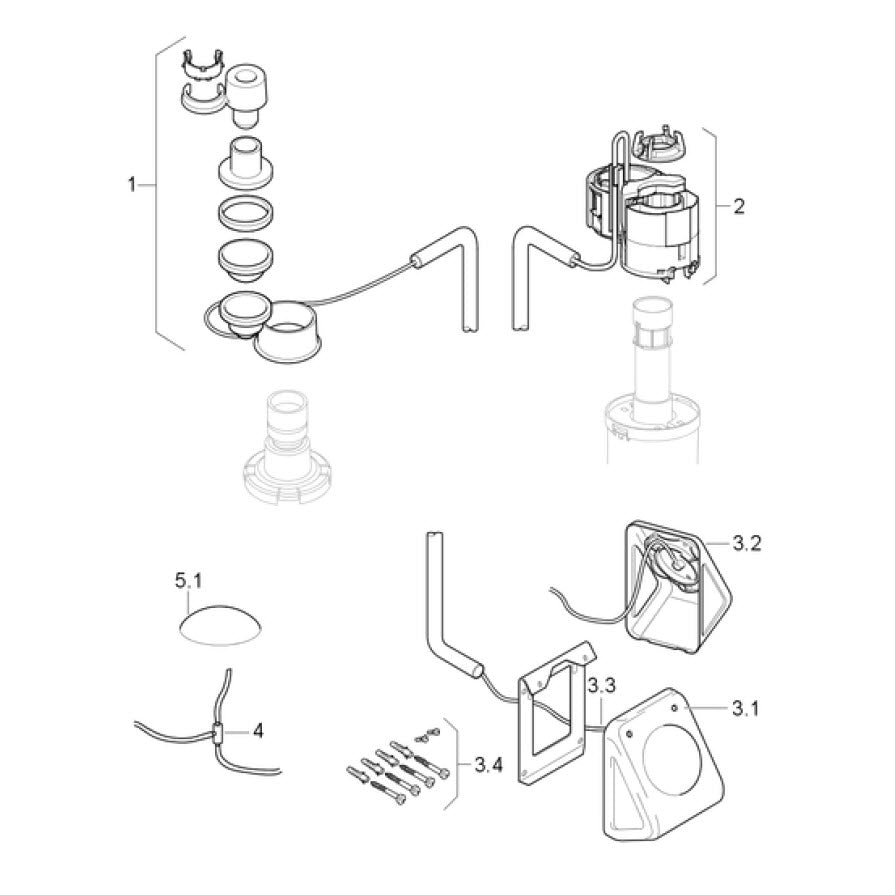 1
2
3.2
5.1
3.3
3.1
4
3.4