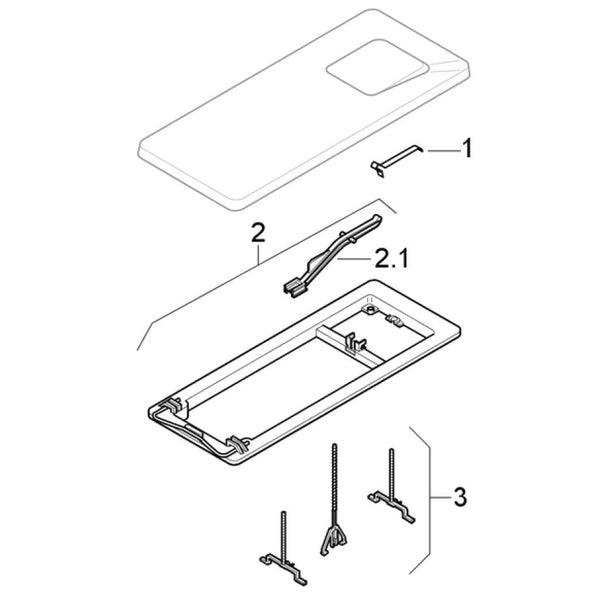 1
2
2.1
3