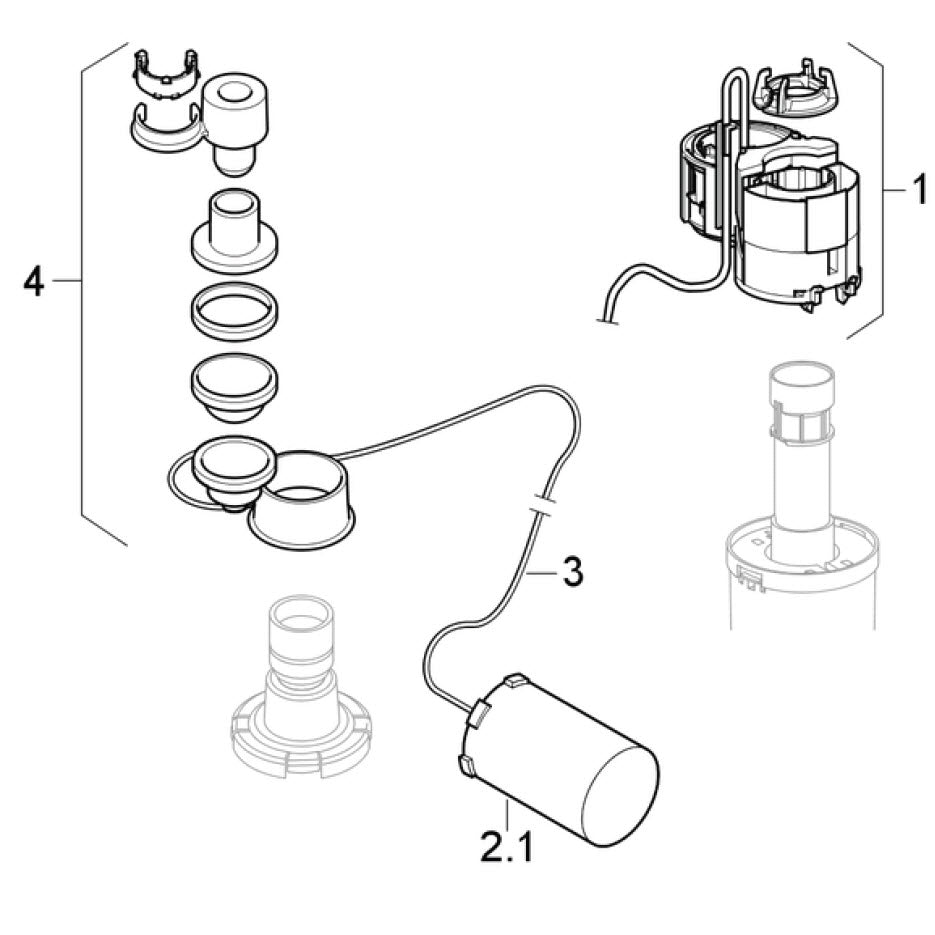 4

1

3

2.1