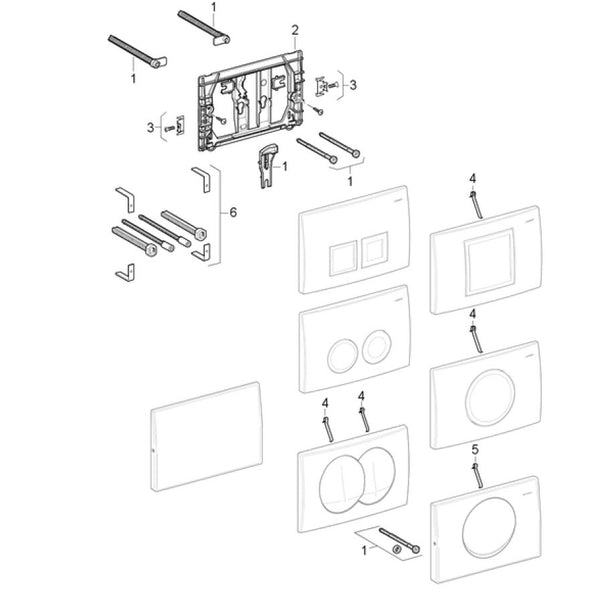 1
2
1
3
3
1
1
6
4
4
4
4
5
1