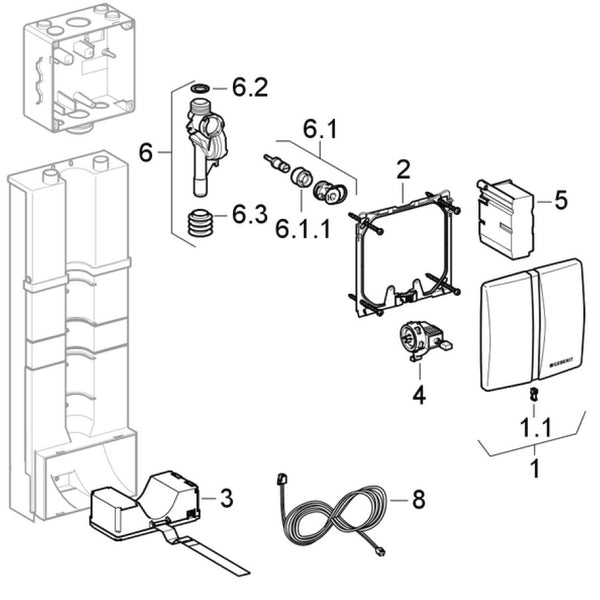 6.2
6
6.1
6.3
6.1.1
2
5
GEBERIT
4
1.1
1
3
8