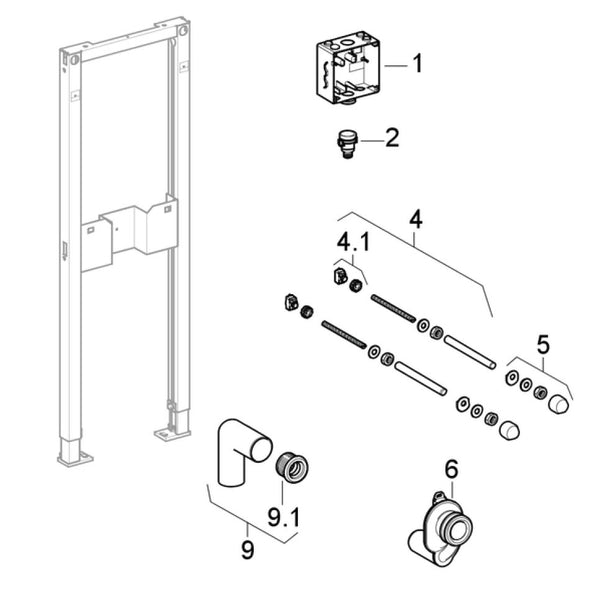 1
2
4
4.1
5
6
9.1
9