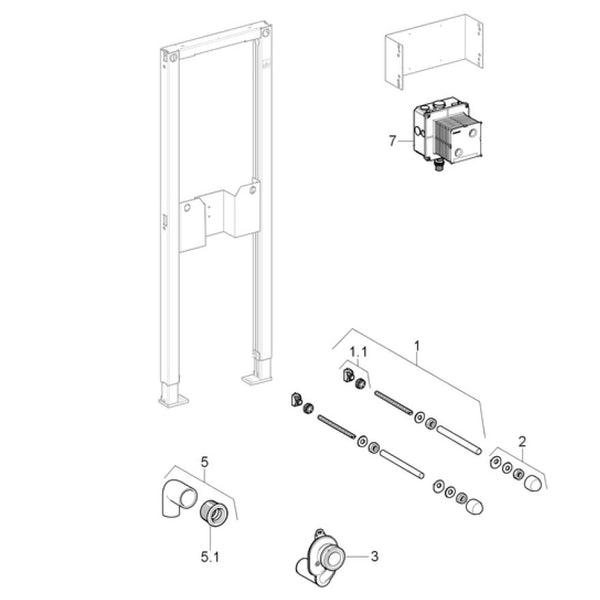 7
1
1.1
2
5
5.1
3