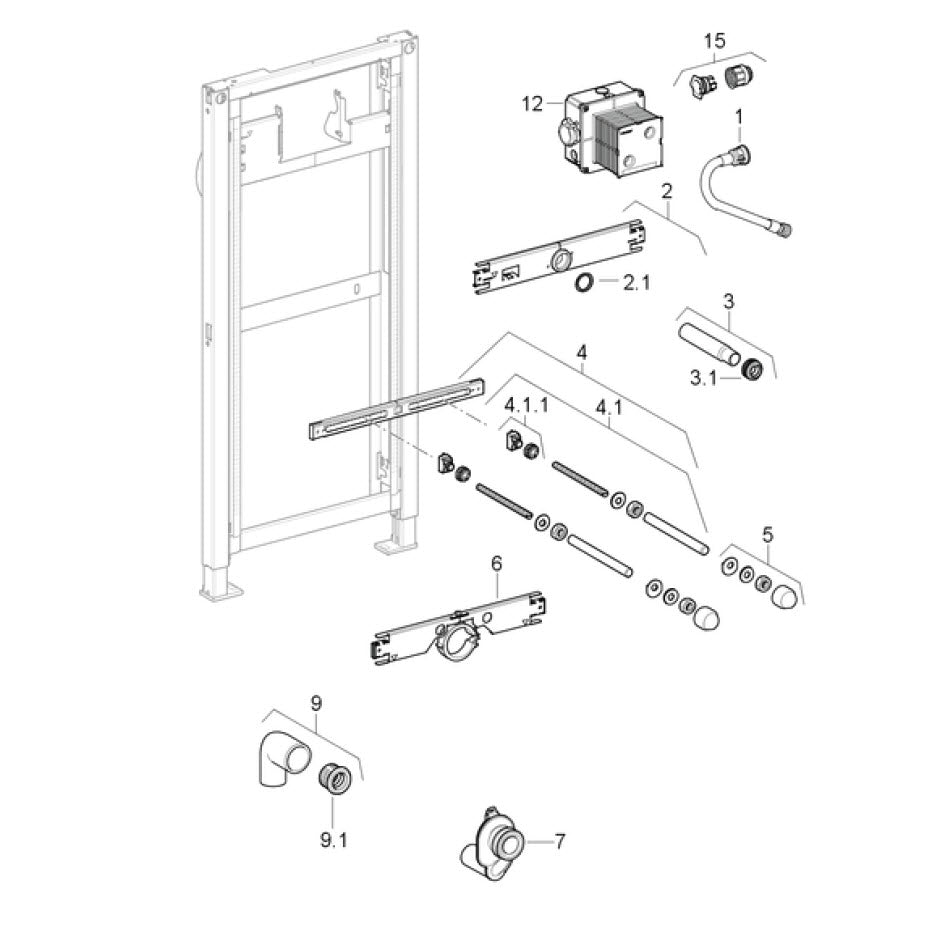 15
12
1
2
2.1
3
3.1
4
4.1.1
4.1
5
6
9
9.1
7