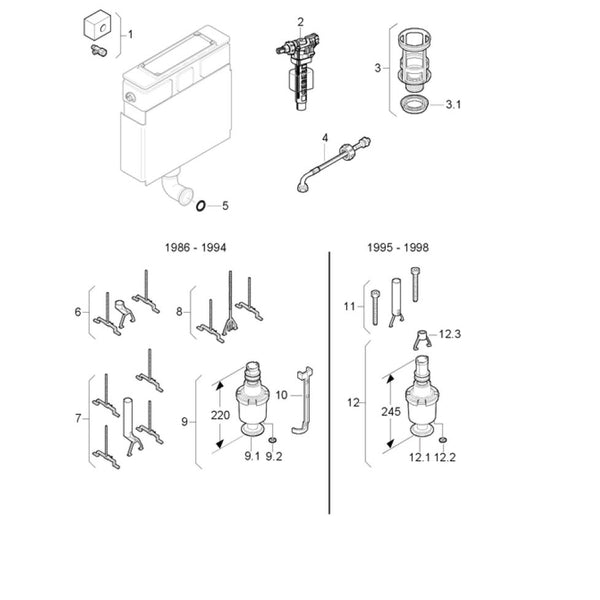 1
2
3
3.1
4
5

1986 - 1994

6
8
7
9
220
9.1
9.2
10

1995 - 1998

11
12.3
12
245
12.1
12.2