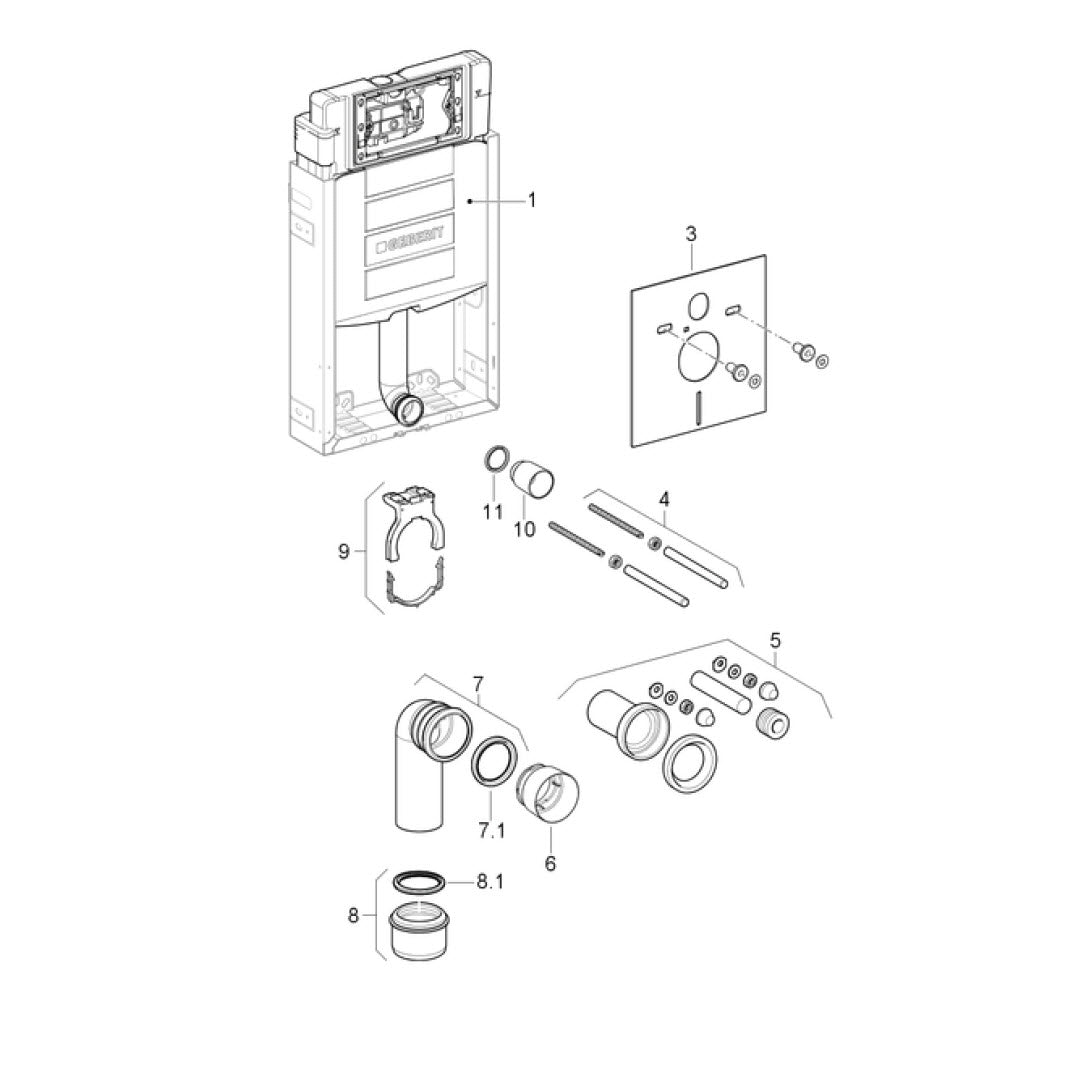 1
GEBERIT
3
11
10
4
9
5
7
7.1
6
8.1
8