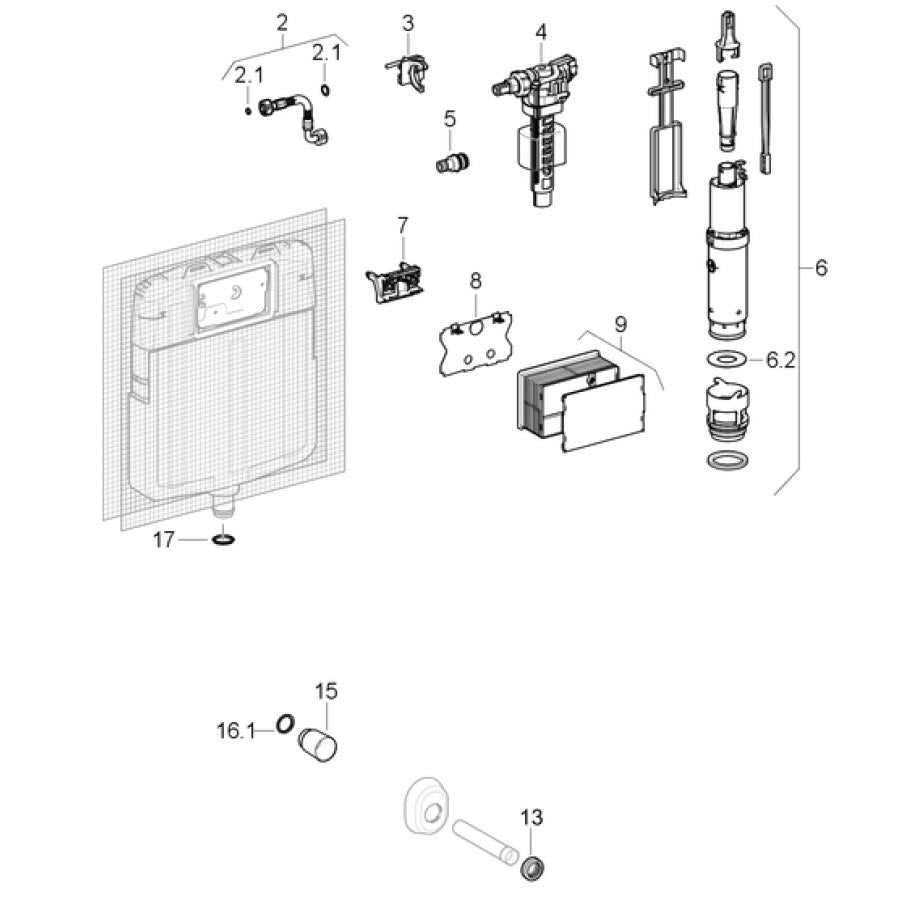 2
2.1
2.1
3
4
5
6
7
8
9
6.2
17
15
16.1
13