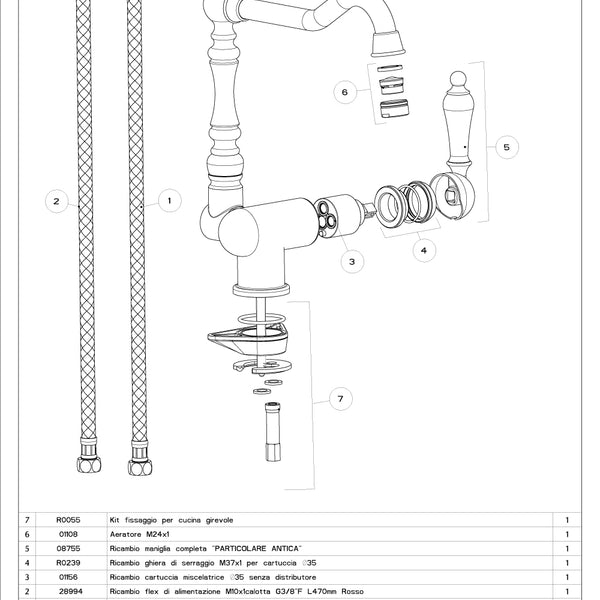 6

5

2

1

3

4

7

| 7 | R0055 | Kit fissaggio per cucina girevole | 1 |
|---|---|---|---|
| 6 | 01108 | Aeratore M24x1 | 1 |
| 5 | 08755 | Ricambio maniglia completa "PARTICOLARE ANTICA" | 1 |
| 4 | R0239 | Ricambio ghiera di serraggio M37x1 per cartuccia ∅35 | 1 |
| 3 | 01156 | Ricambio cartuccia miscelatrice ∅35 senza distributore | 1 |
| 2 | 28994 | Ricambio flex di alimentazione M10x1calotta G3/8"F L470mm Rosso | 1 |