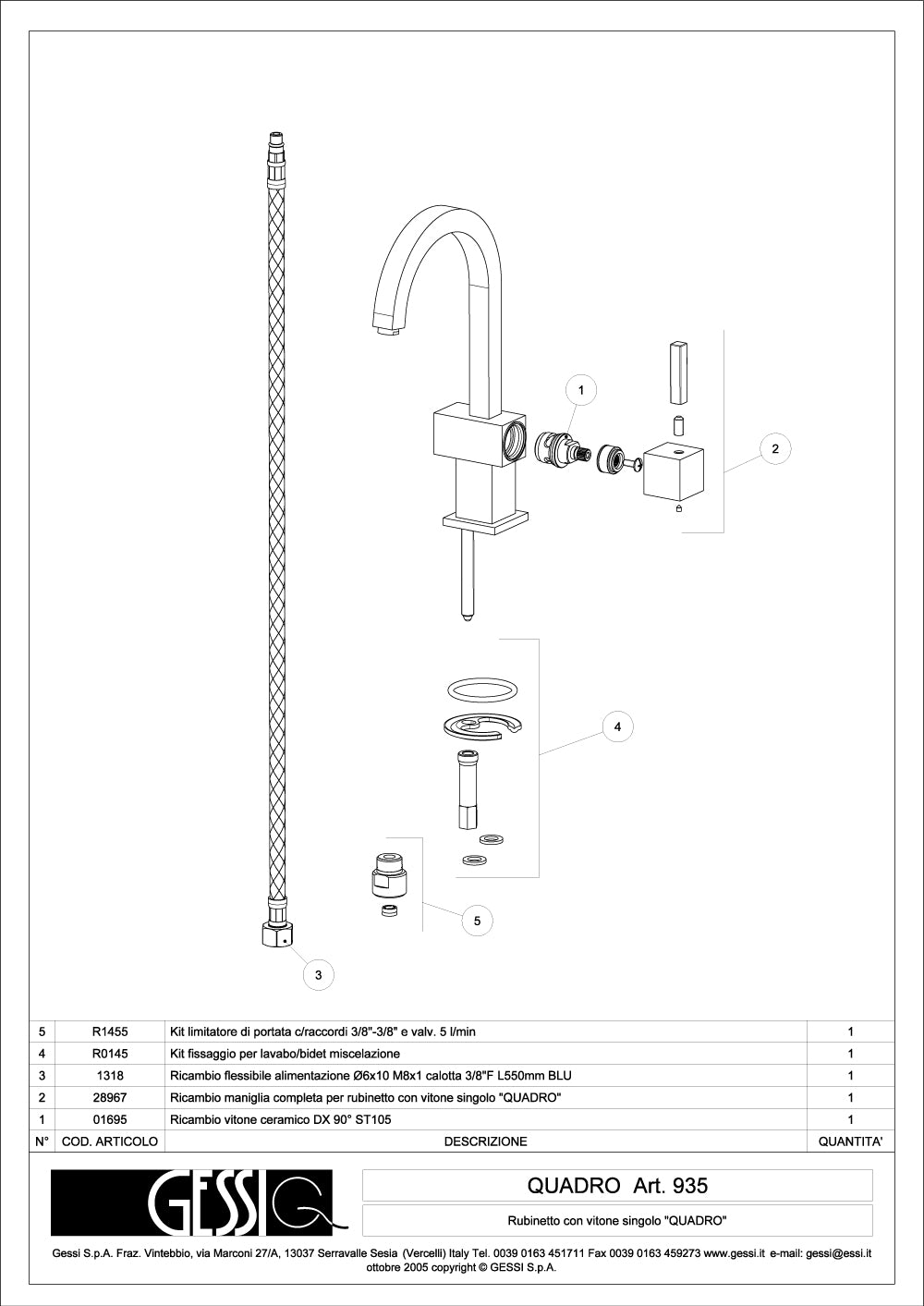 1

2

4

5

3

| 5 | R1455 | Kit limitatore di portata c/raccordi 3/8"-3/8" e valv. 5 l/min | 1 |
|---|---|---|---|
| 4 | R0145 | Kit fissaggio per lavabo/bidet miscelazione | 1 |
| 3 | 1318 | Ricambio flessibile alimentazione Ø6x10 M8x1 calotta 3/8"F L550mm BLU | 1 |
| 2 | 28967 | Ricambio maniglia completa per rubinetto con vitone singolo "QUADRO" | 1 |
| 1 | 01695 | Ricambio vitone ceramico DX 90° ST105 | 1 |
| N° | COD. ARTICOLO | DESCRIZIONE | QUANTITA' |

GESSI

QUADRO Art. 935

Rubinetto con vitone singolo "QUADRO"

Gessi S.p.A. Fraz. Vintebbio, via Marconi 27/A, 13037 Serravalle Sesia (Vercelli) Italy Tel. 0039 0163 451711 Fax 0039 0163 459273 www.gessi.it e-mail: gessi@essi.it
ottobre 2005 copyright © GESSI S.p.A.