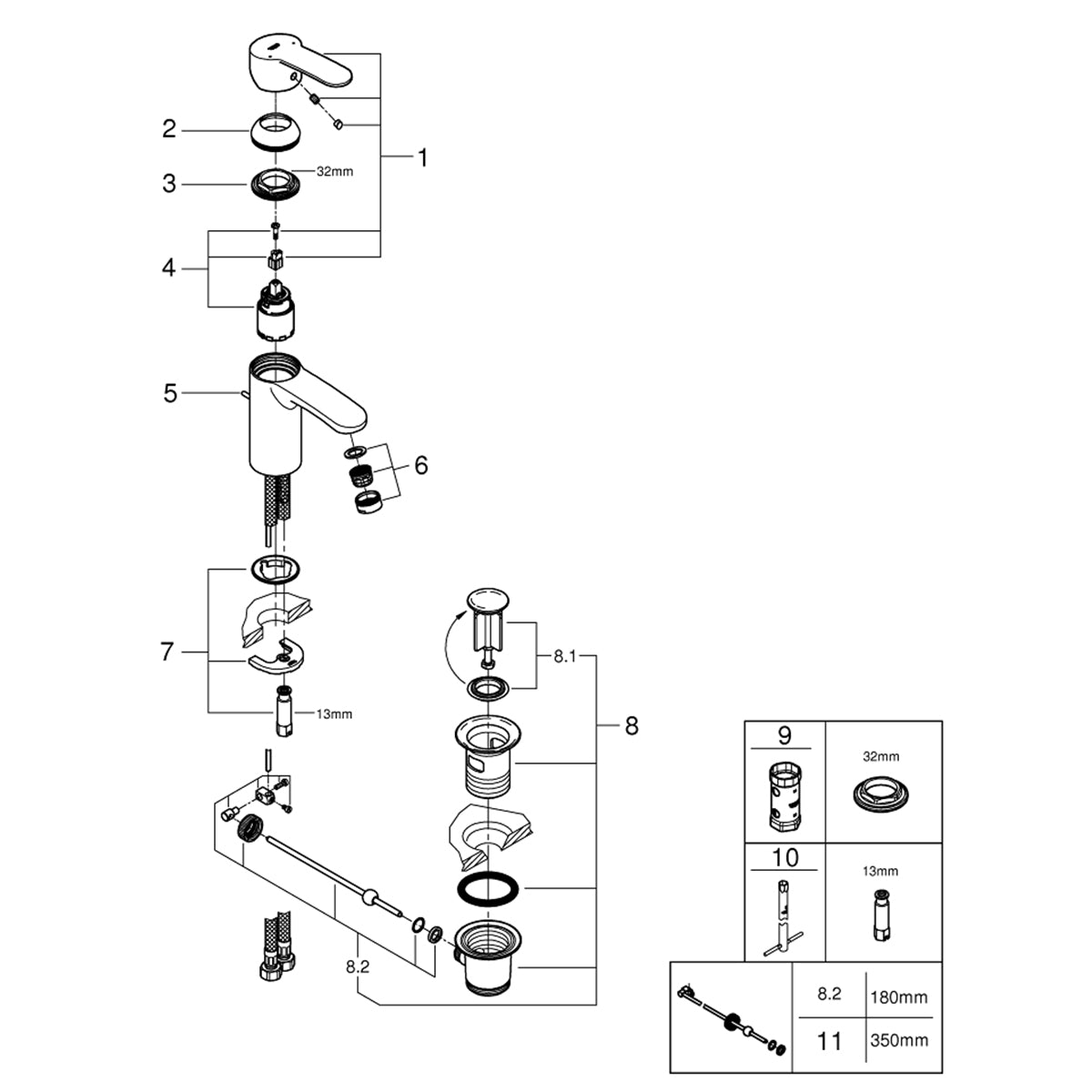 2
3
32mm
1
4
5
6
7
13mm
8.1
8
8.2

| 9 | 32mm |
|---|---|
| 10 | 13mm |

| | 8.2 | 180mm |
|---|---|---|
| | 11 | 350mm |