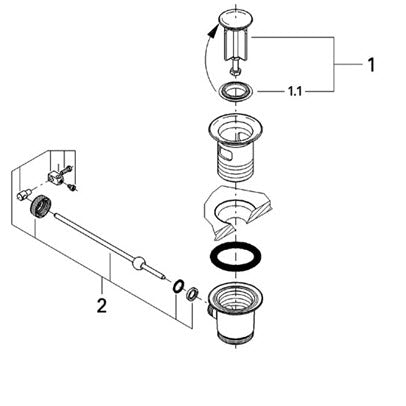 1
1.1
2