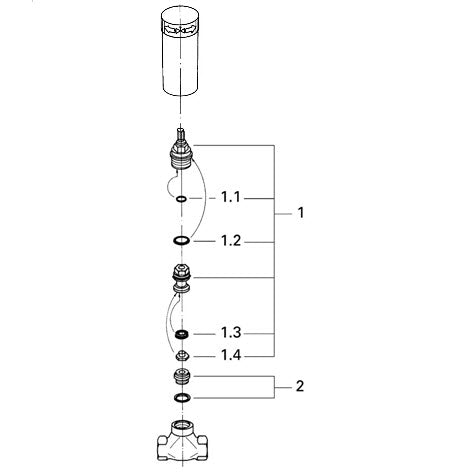 1.1
1
1.2
1.3
1.4
2