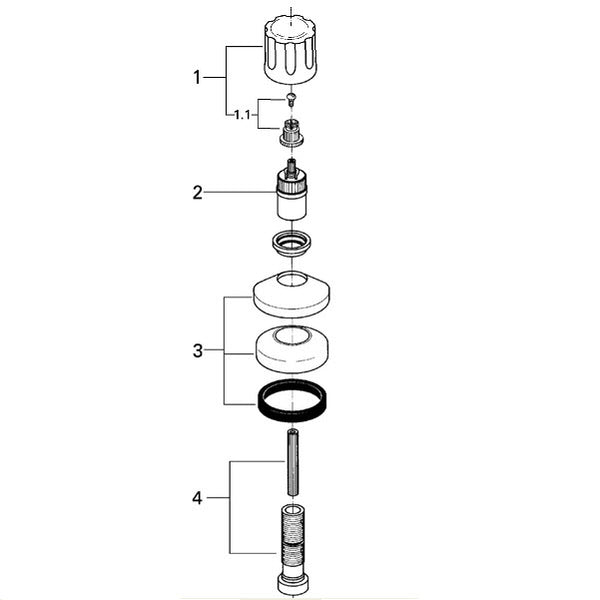 1
1.1
2
3
4