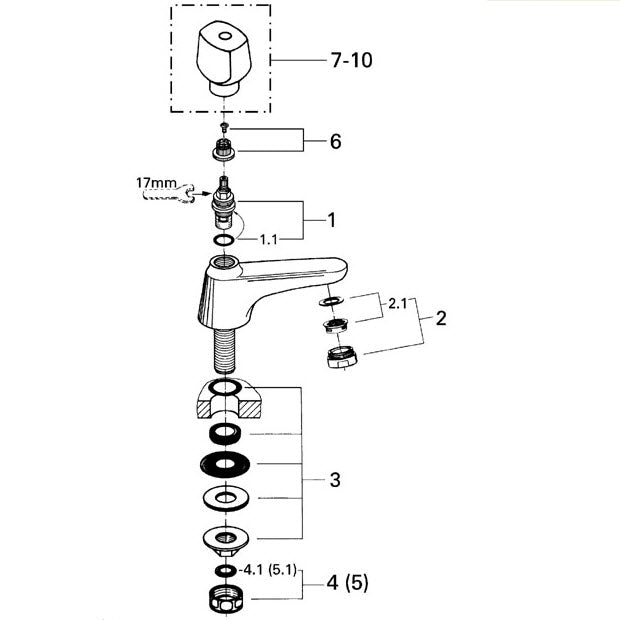 7-10

6

17mm

1

1.1

2.1

2

3

4.1 (5.1)

4 (5)